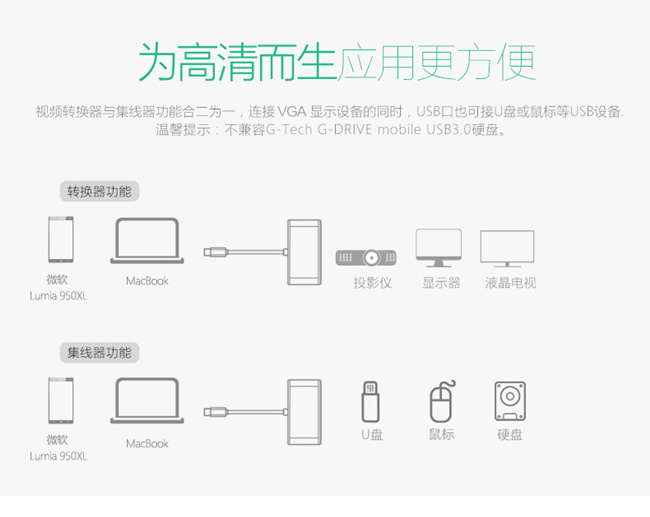 为高清而生应用更方便

视频转换器与集线器功能合二为一，连接 VGA 显示设备的同时，USB口也可接U盘或鼠标等USB设备.
温馨提示：不兼容G-Tech G-DRIVE mobile USB3.0硬盘。

转换器功能

微软
Lumia 950XL

MacBook

投影仪

显示器

液晶电视

集线器功能

微软
Lumia 950XL

MacBook

U盘

鼠标

硬盘