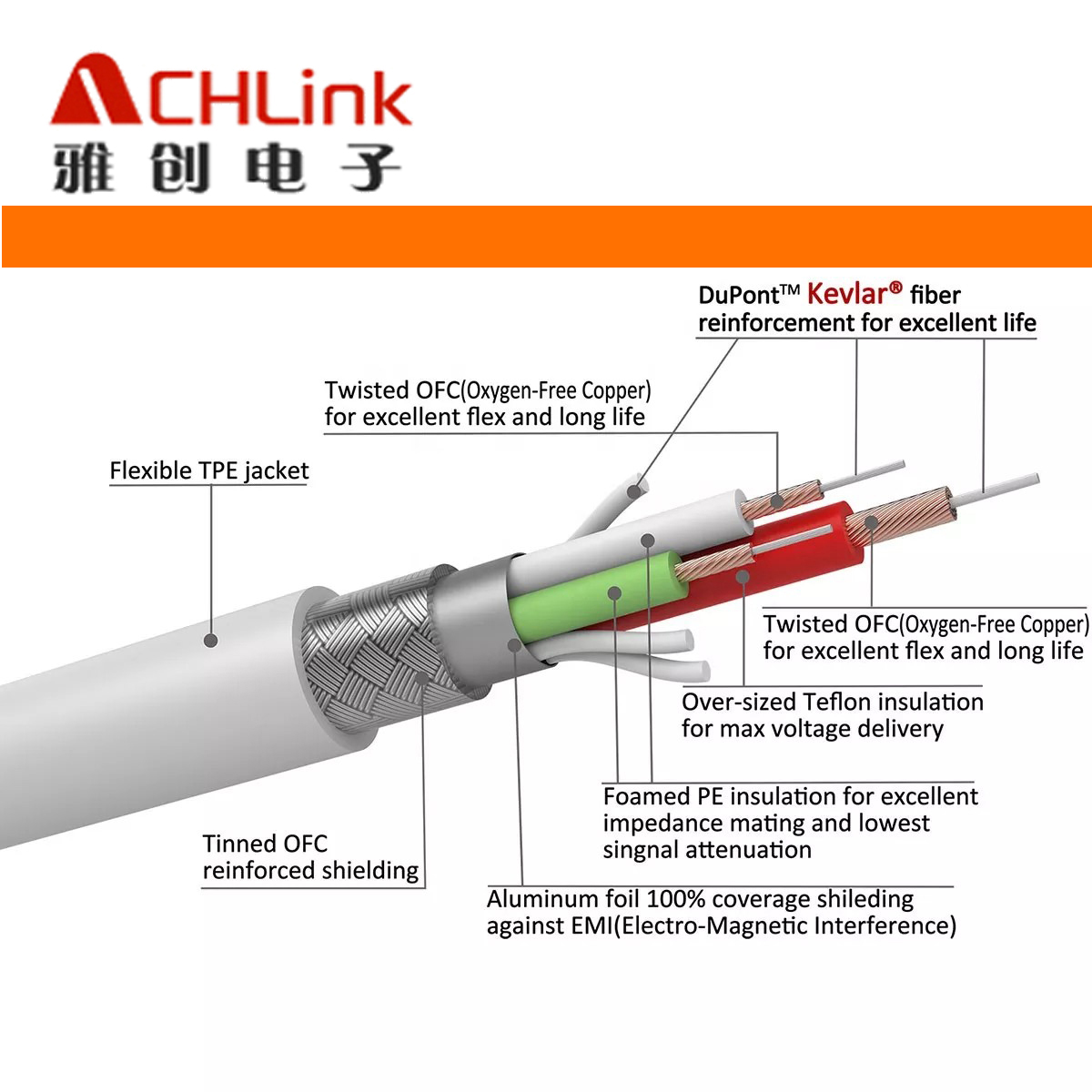 ACHLink
雅创电子

DuPont™ Kevlar® fiber reinforcement for excellent life

Twisted OFC(Oxygen-Free Copper) for excellent flex and long life

Flexible TPE jacket

Twisted OFC(Oxygen-Free Copper) for excellent flex and long life

Over-sized Teflon insulation for max voltage delivery

Foamed PE insulation for excellent impedance mating and lowest singnal attenuation

Tinned OFC reinforced shielding

Aluminum foil 100% coverage shileding against EMI(Electro-Magnetic Interference)